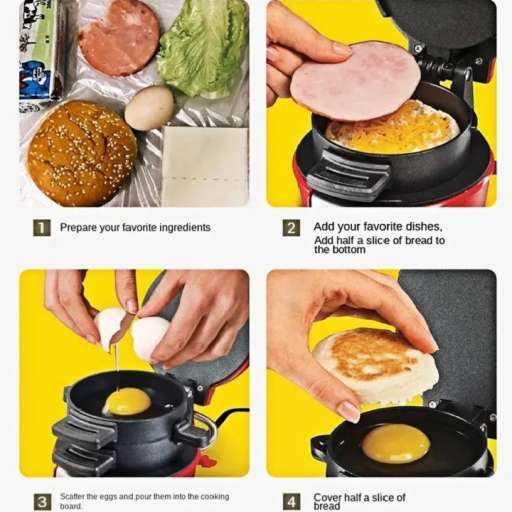 1 Prepare your favorite ingredients

2 Add your favorite dishes, Add half a slice of bread to the bottom

3 Scatter the eggs and pour them into the cooking board.

4 Cover half a slice of bread