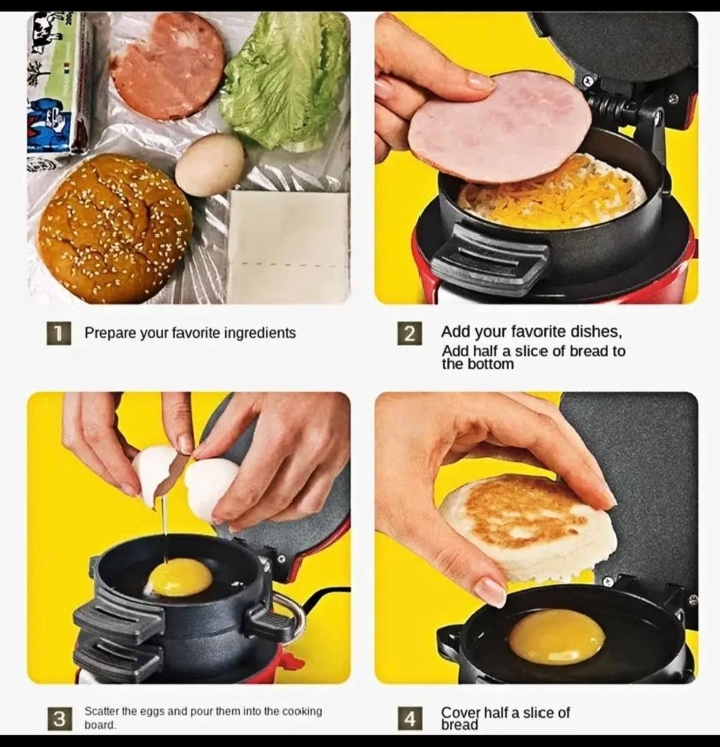 1 Prepare your favorite ingredients

2 Add your favorite dishes, Add half a slice of bread to the bottom

3 Scatter the eggs and pour them into the cooking board.

4 Cover half a slice of bread